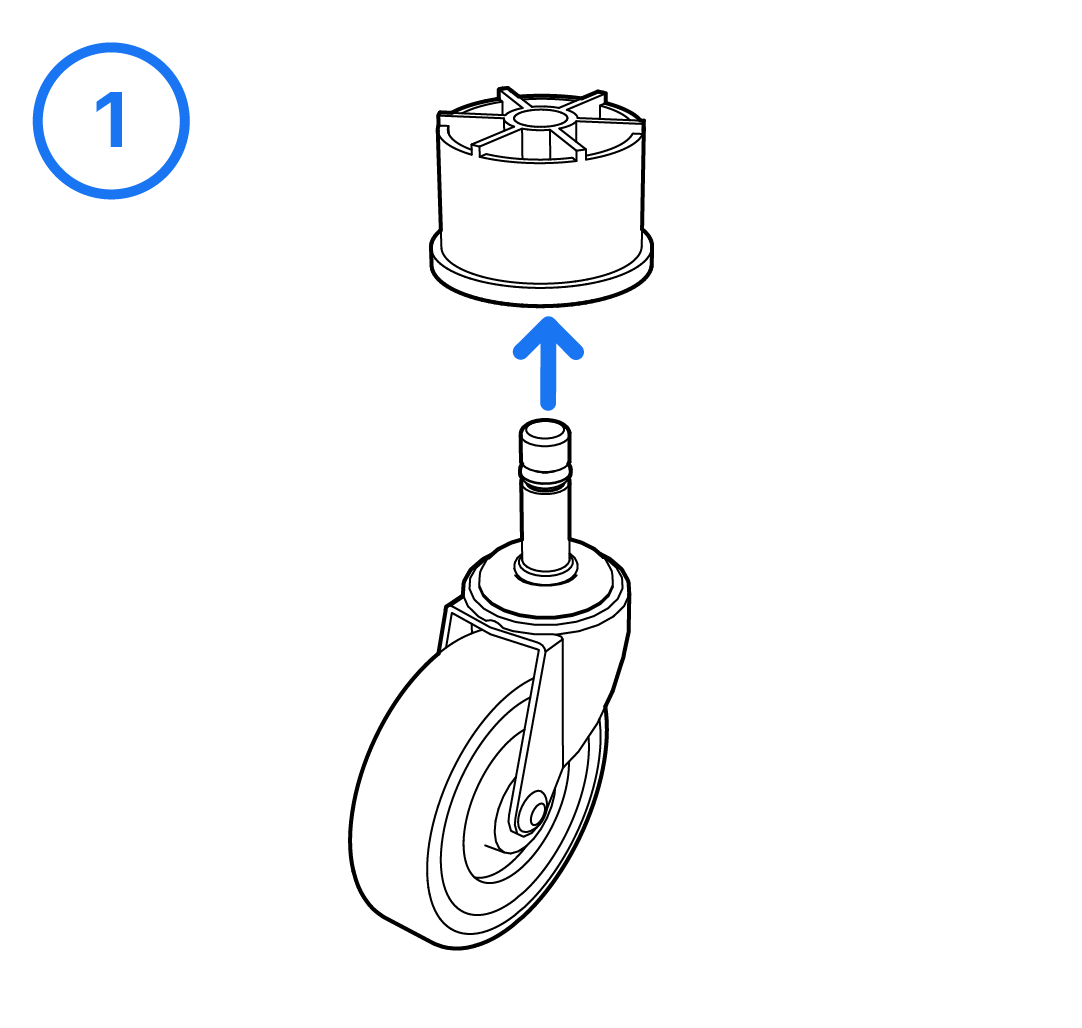 1