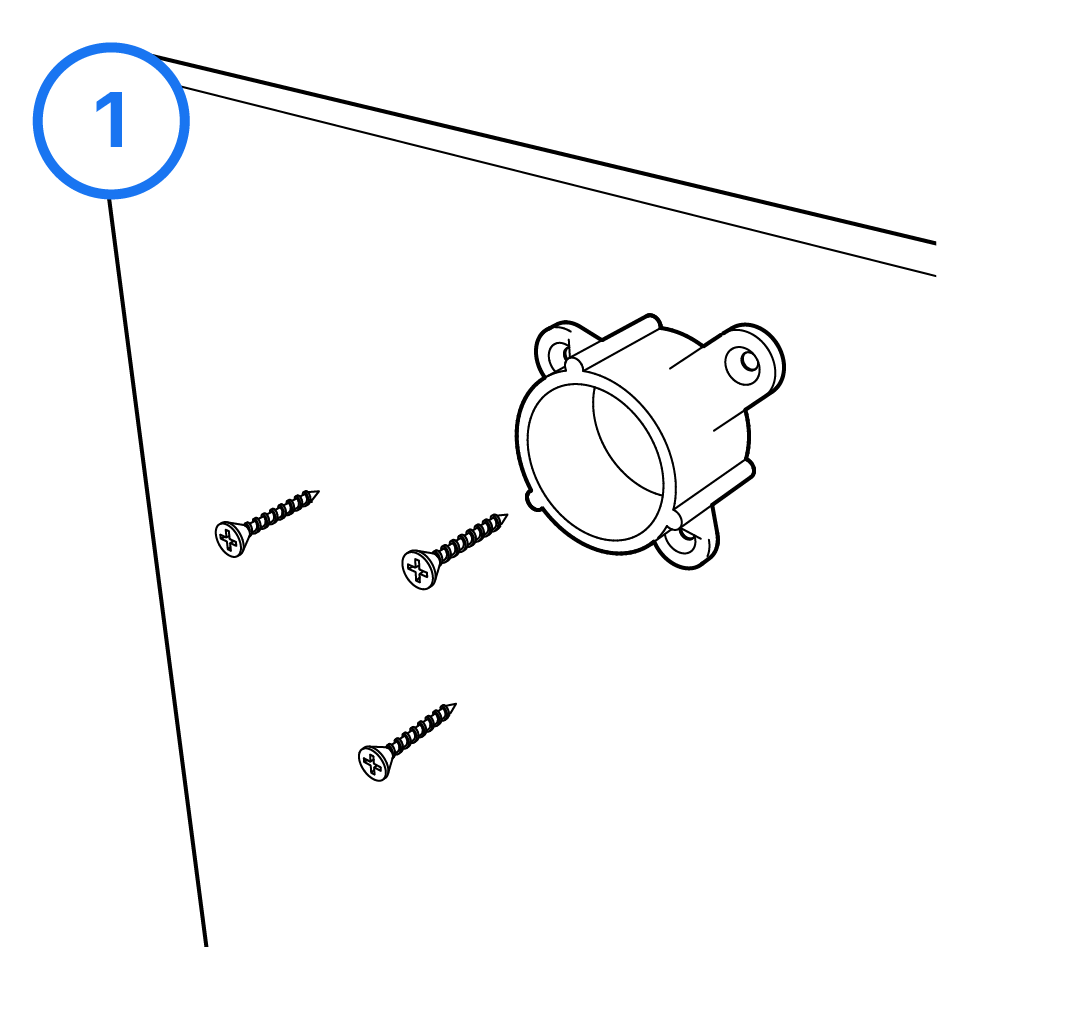 1