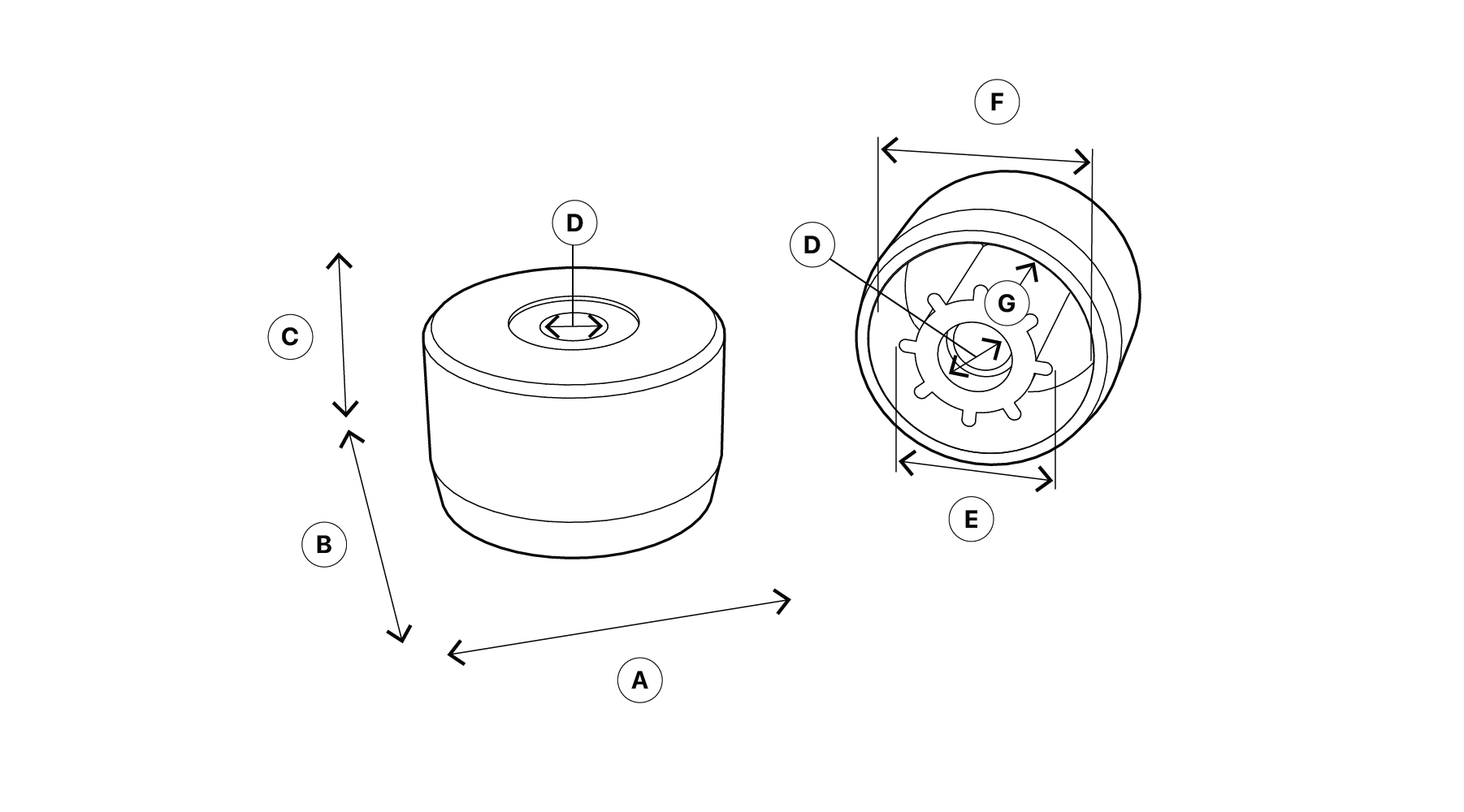 F

D

D

G

C

B

E

A