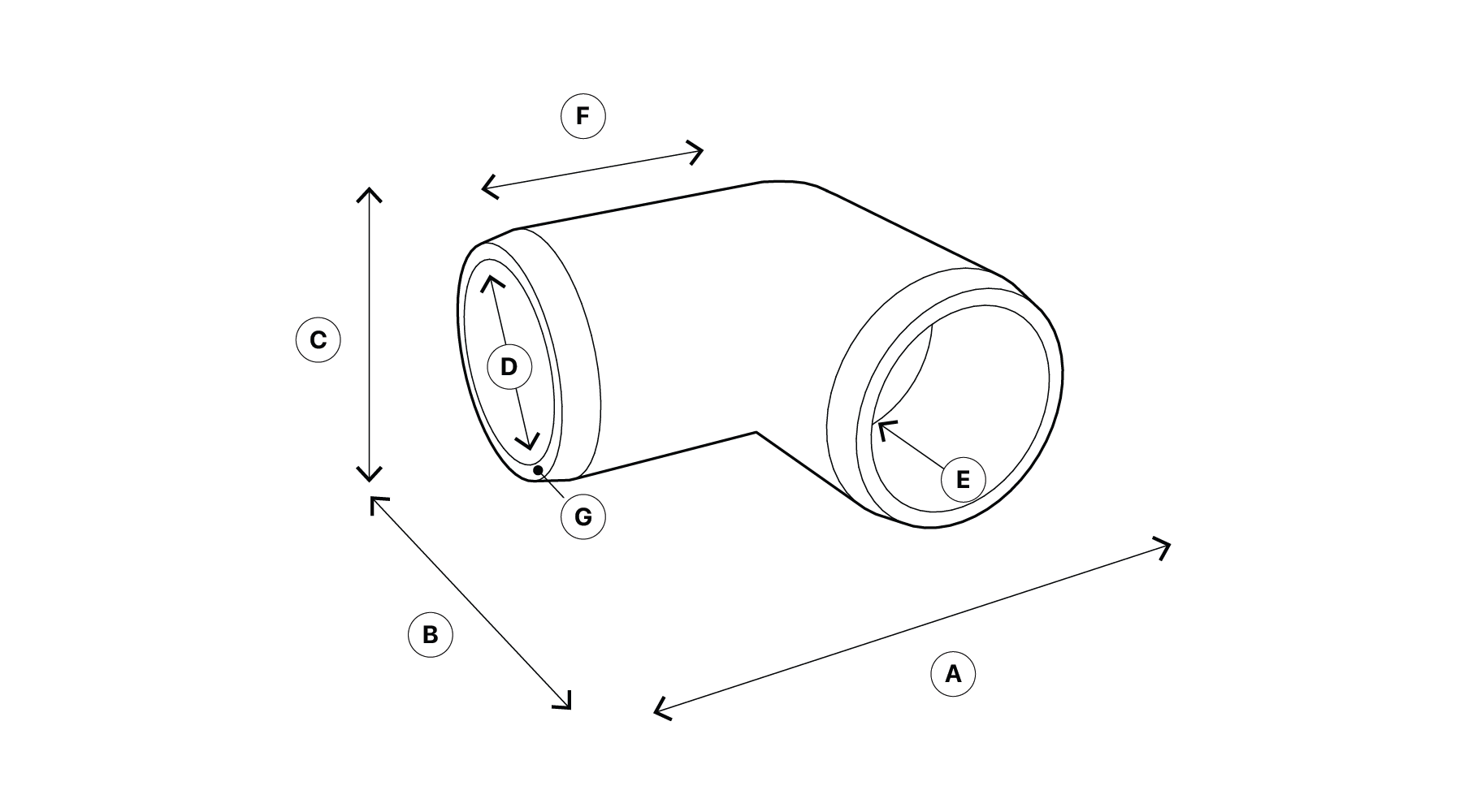 F

C

D

E

G

B

A