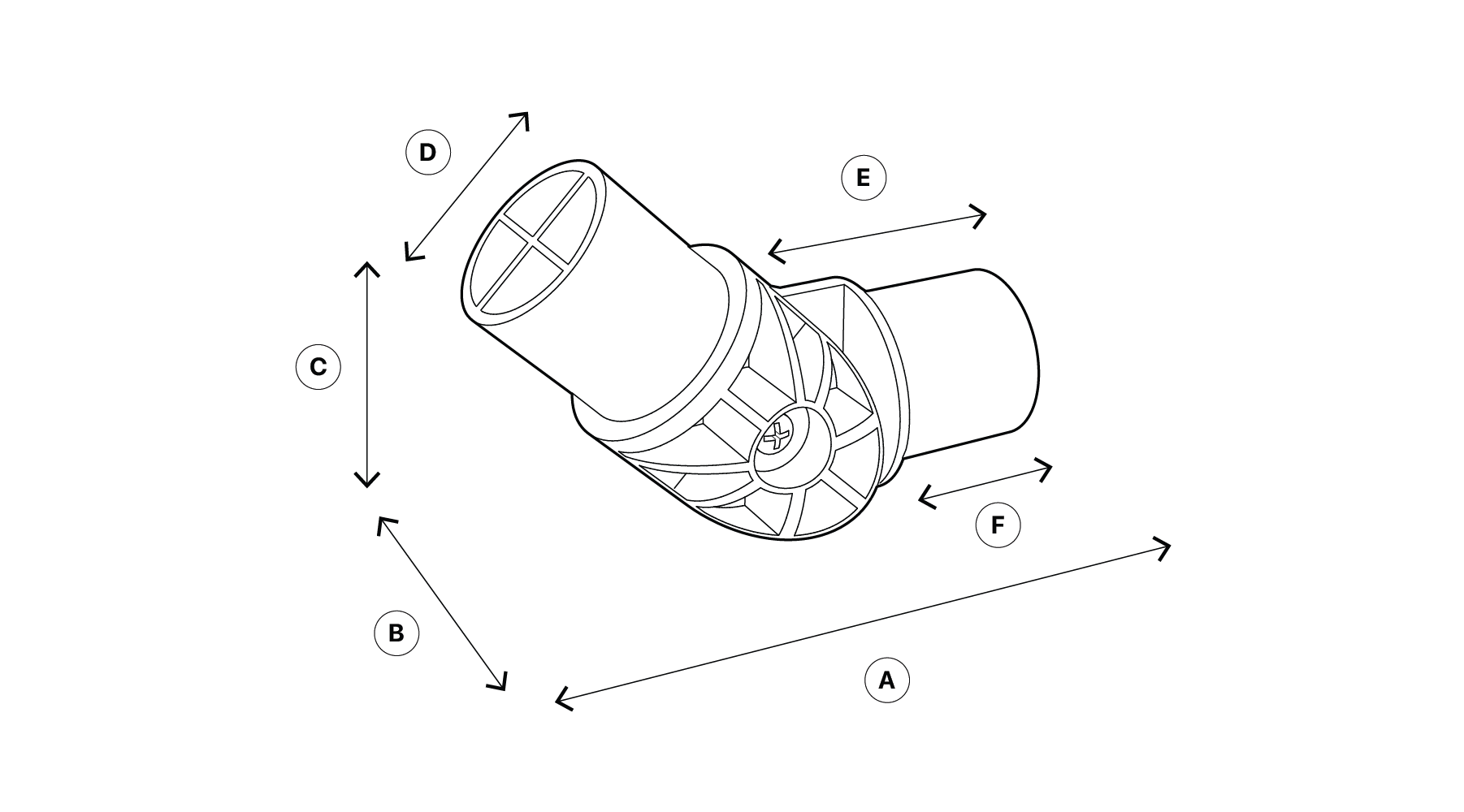 D

E

C

F

B

A