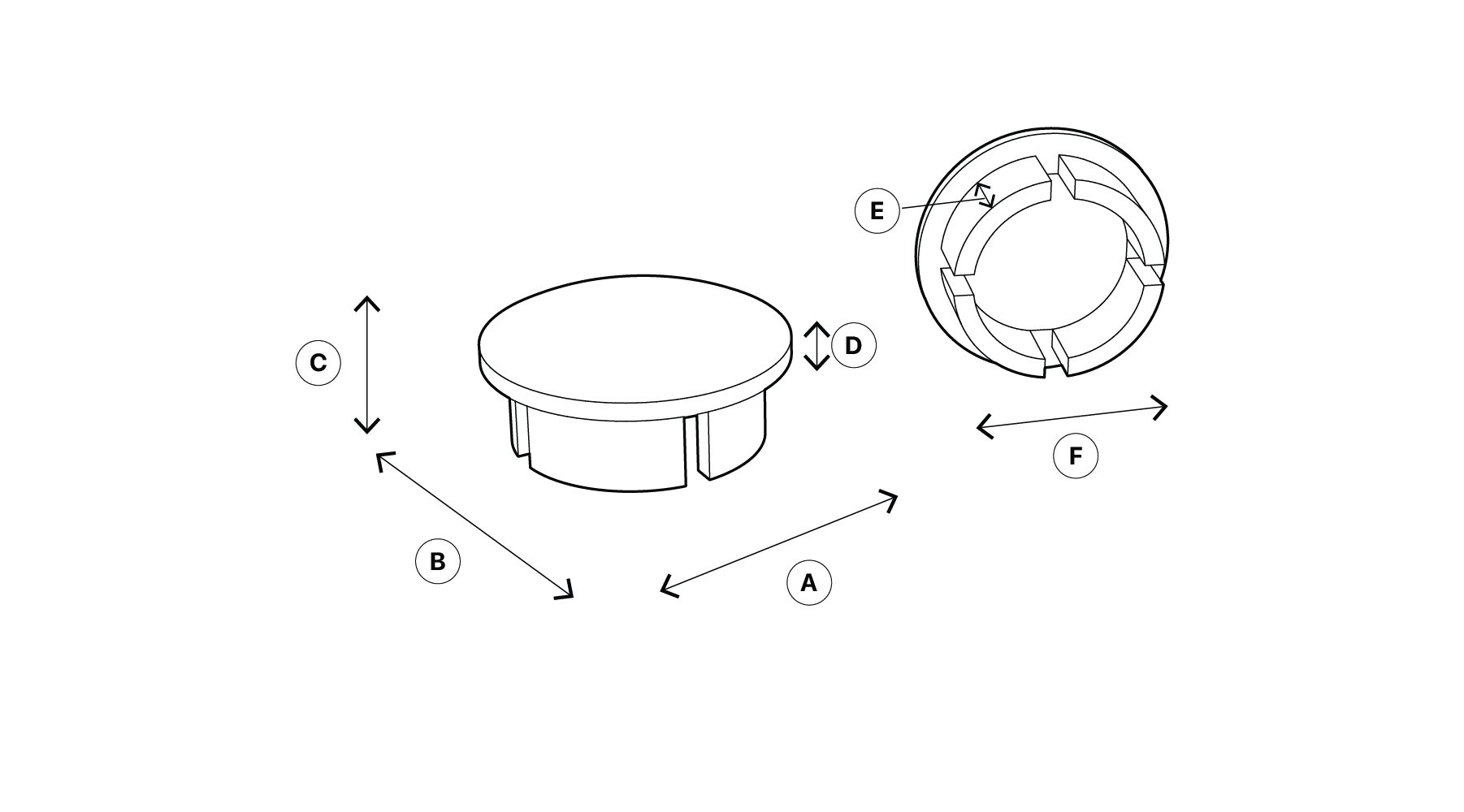 E

C

D

F

B

A