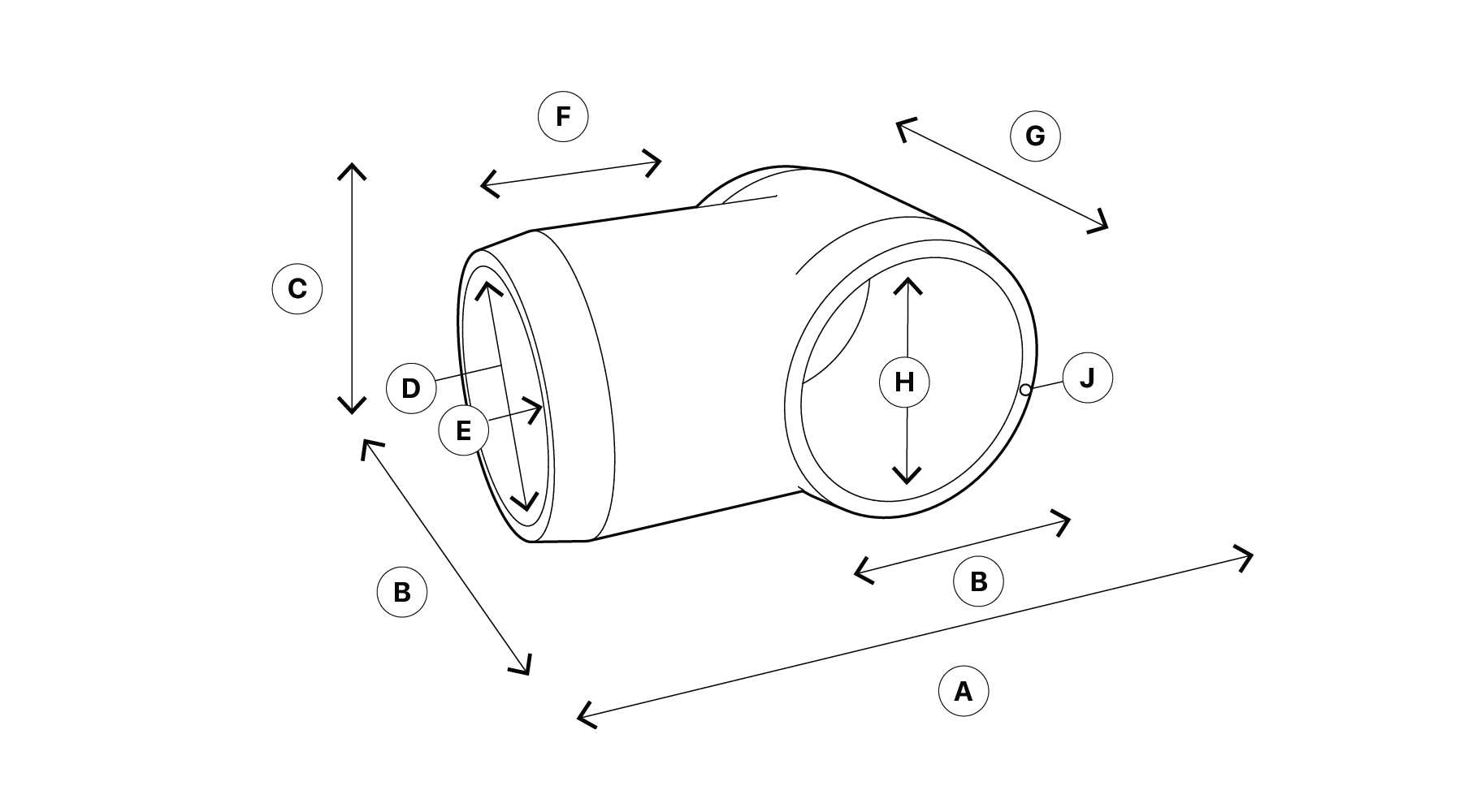 F
G
C
D
E
H
J
B
B
A