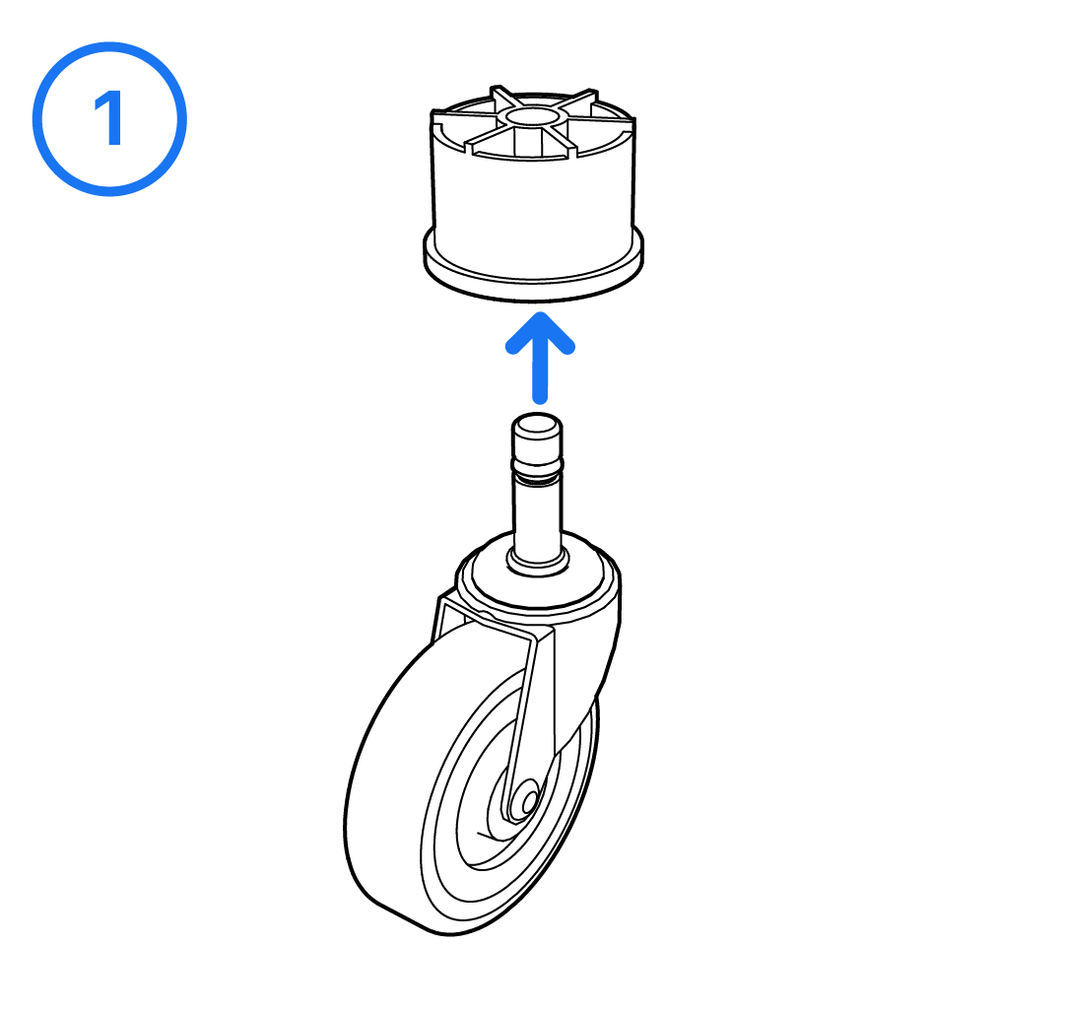 1